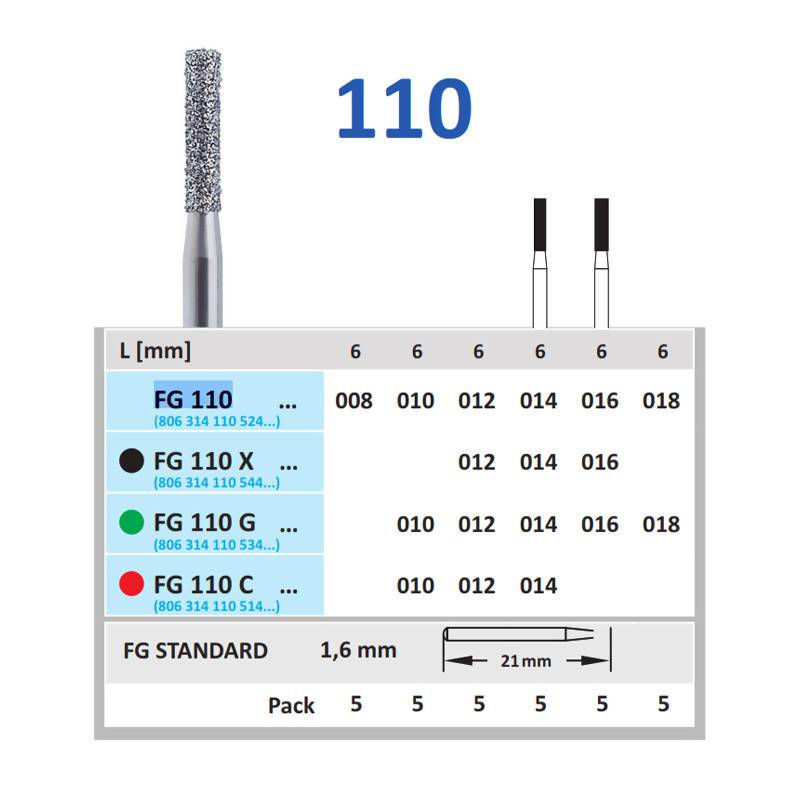 110

| L [mm] | 6 | 6 | 6 | 6 | 6 | 6 |
|---|---|---|---|---|---|---|
| FG 110 ... (806 314 110 524...) | 008 | 010 | 012 | 014 | 016 | 018 |
| FG 110 X ... (806 314 110 544...) | | | 012 | 014 | 016 | |
| FG 110 G ... (806 314 110 534...) | | 010 | 012 | 014 | 016 | 018 |
| FG 110 C ... (806 314 110 514...) | | 010 | 012 | 014 | | |

FG STANDARD 1,6 mm 21 mm

| Pack | 5 | 5 | 5 | 5 | 5 | 5 |
|---|---|---|---|---|---|---|